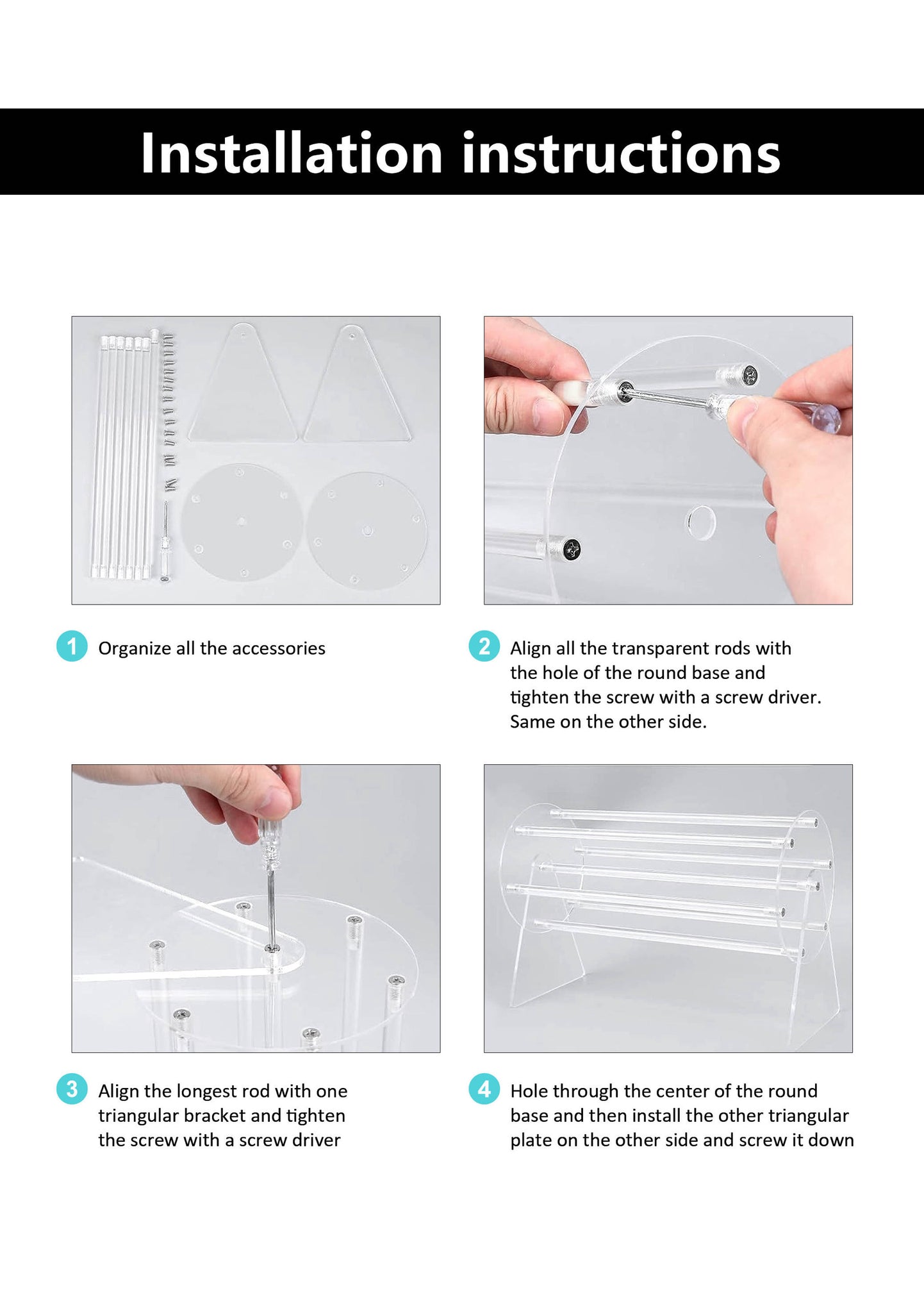 Installation instructions

1 Organize all the accessories

2 Align all the transparent rods with the hole of the round base and tighten the screw with a screw driver. Same on the other side.

3 Align the longest rod with one triangular bracket and tighten the screw with a screw driver

4 Hole through the center of the round base and then install the other triangular plate on the other side and screw it down