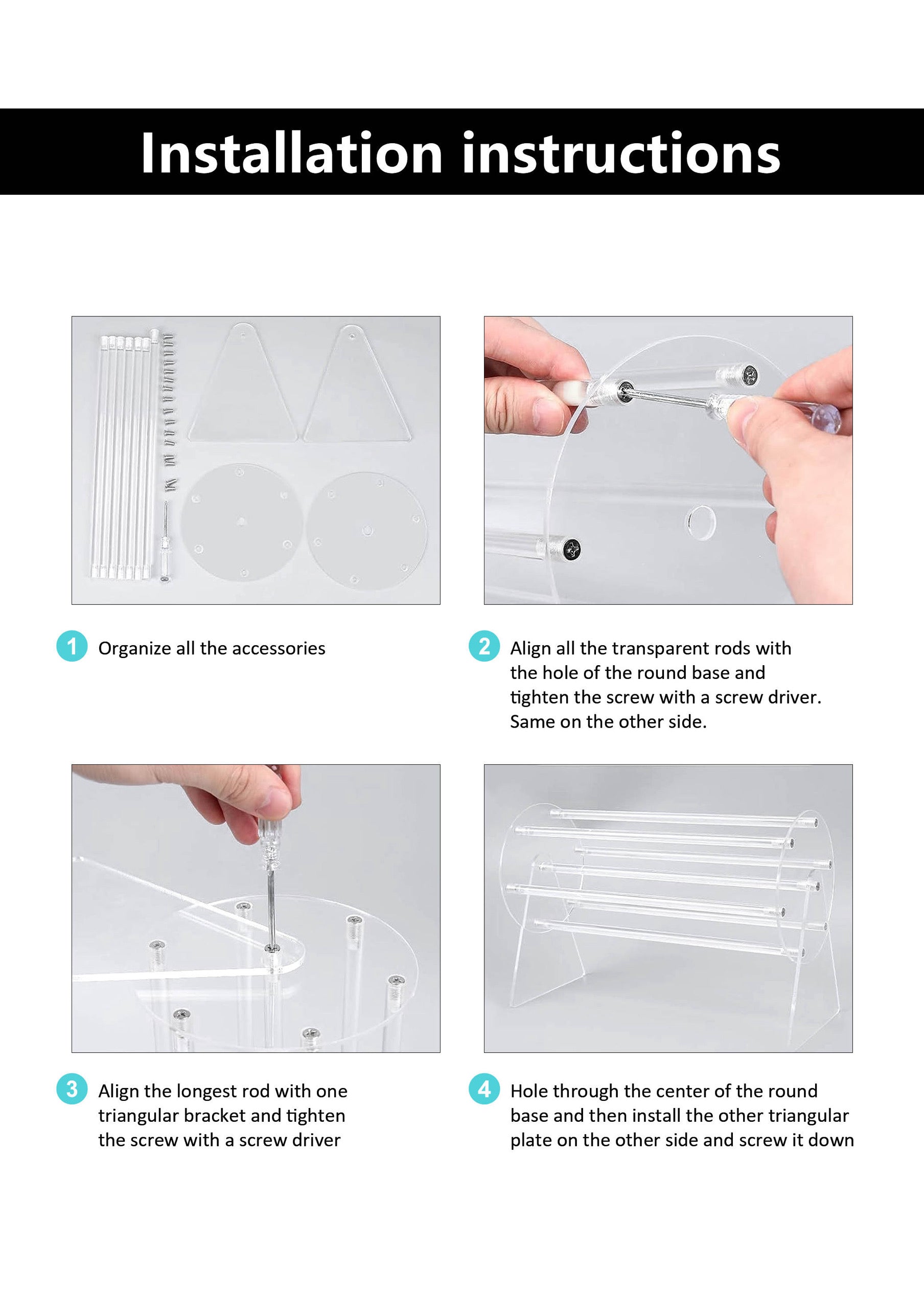 Installation instructions

1 Organize all the accessories

2 Align all the transparent rods with the hole of the round base and tighten the screw with a screw driver. Same on the other side.

3 Align the longest rod with one triangular bracket and tighten the screw with a screw driver

4 Hole through the center of the round base and then install the other triangular plate on the other side and screw it down