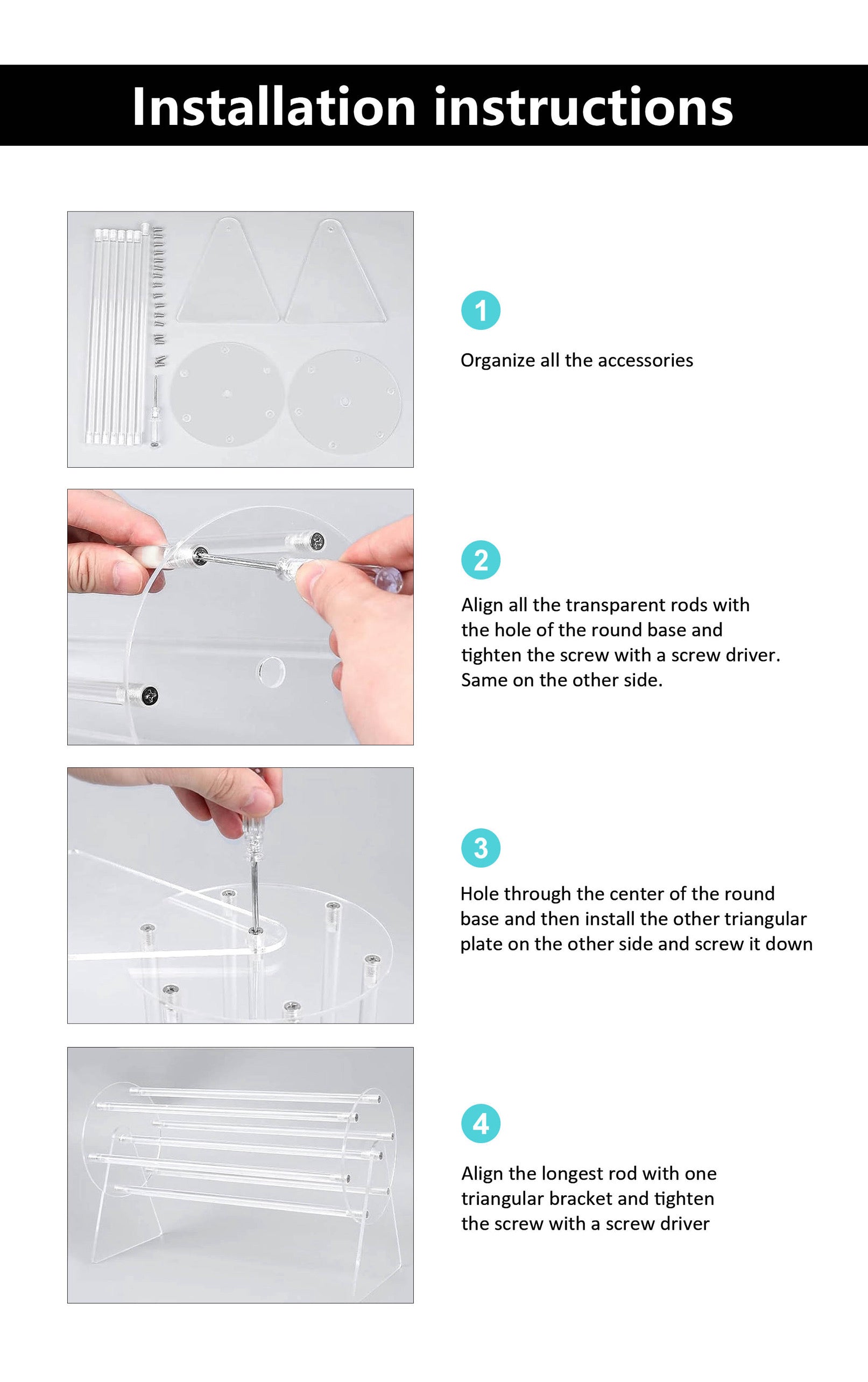 Installation instructions

1

Organize all the accessories

2

Align all the transparent rods with the hole of the round base and tighten the screw with a screw driver. Same on the other side.

3

Hole through the center of the round base and then install the other triangular plate on the other side and screw it down

4

Align the longest rod with one triangular bracket and tighten the screw with a screw driver